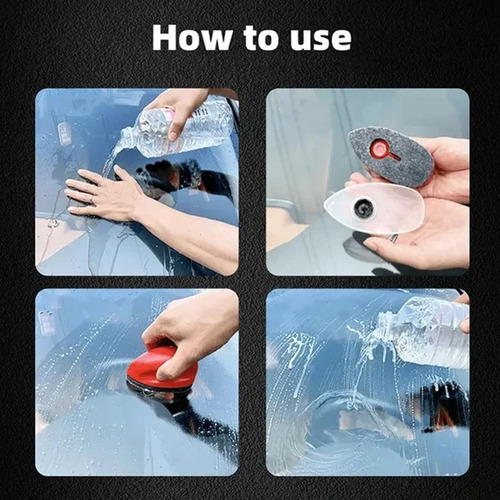 How to use