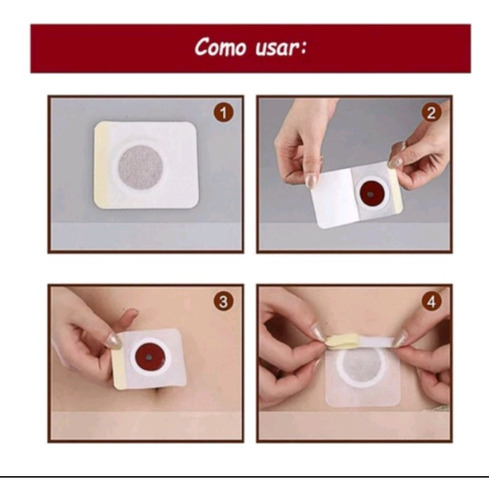 Como usar:

1

2

3

4