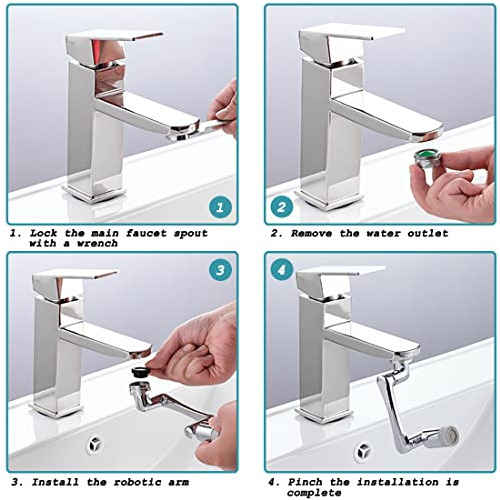 1

1. Lock the main faucet spout with a wrench

2

2. Remove the water outlet

3

3. Install the robotic arm

4

4. Pinch the installation is complete