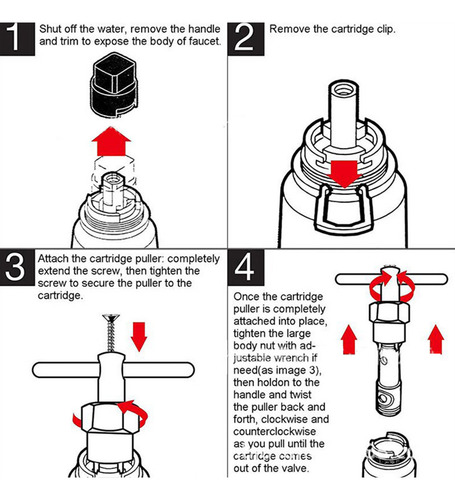 1 Shut off the water, remove the handle and trim to expose the body of faucet.

2 Remove the cartridge clip.

3 Attach the cartridge puller: completely extend the screw, then tighten the screw to secure the puller to the cartridge.

4 Once the cartridge puller is completely attached into place, tighten the large body nut with adjustable wrench if need(as image 3), then holdon to the handle and twist the puller back and forth, clockwise and counterclockwise as you pull until the cartridge comes out of the valve.