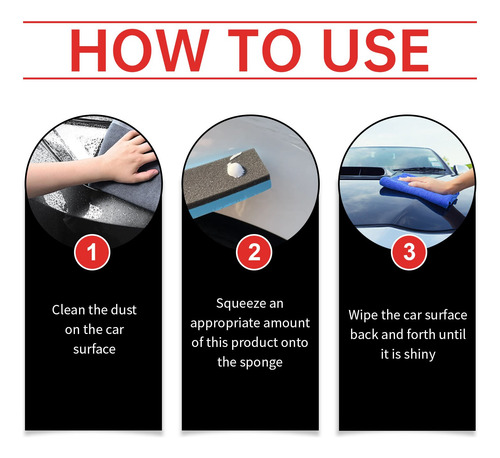 HOW TO USE

1

Clean the dust on the car surface

2

Squeeze an appropriate amount of this product onto the sponge

3

Wipe the car surface back and forth until it is shiny