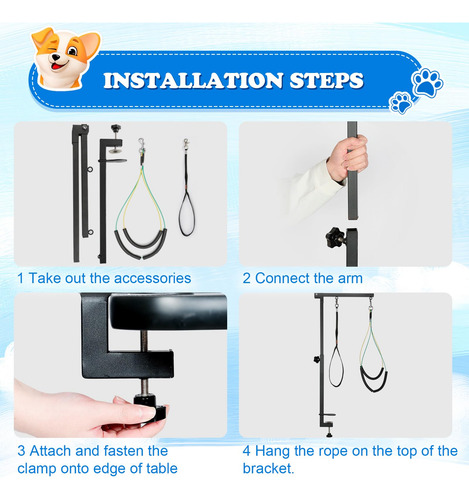 INSTALLATION STEPS

1 Take out the accessories

2 Connect the arm

3 Attach and fasten the clamp onto edge of table

4 Hang the rope on the top of the bracket.