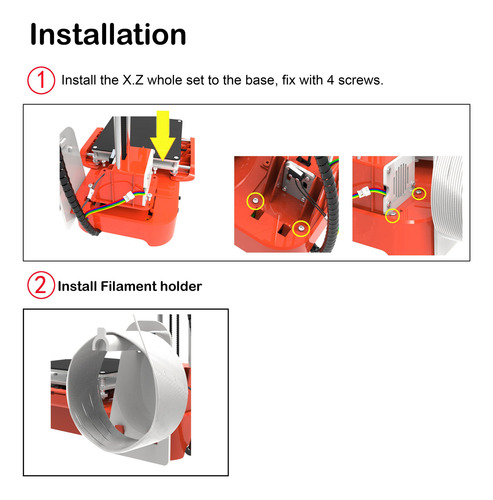 Installation

1 Install the X.Z whole set to the base, fix with 4 screws.

2 Install Filament holder