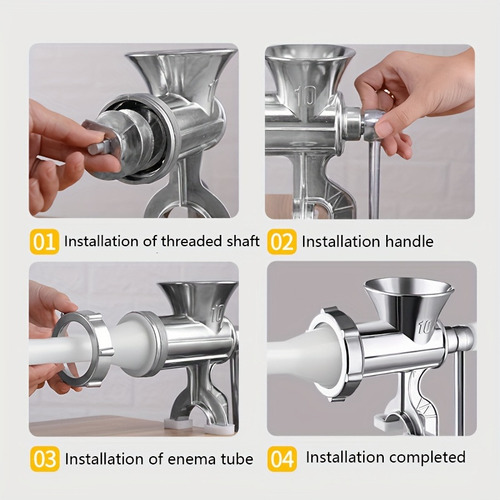 10

10

01 Installation of threaded shaft

02 Installation handle

10

10

03 Installation of enema tube

04 Installation completed