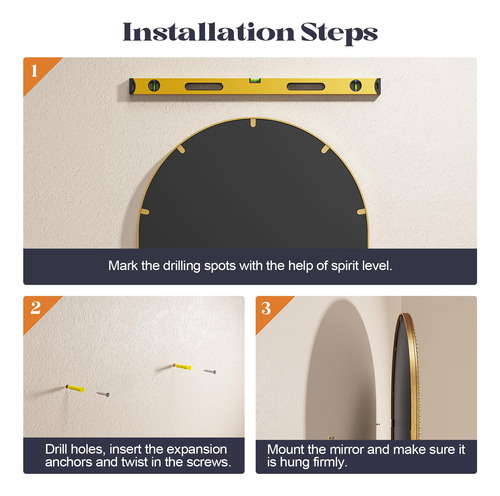 Installation Steps

1

Mark the drilling spots with the help of spirit level.

2

Drill holes, insert the expansion anchors and twist in the screws.

3

Mount the mirror and make sure it is hung firmly.