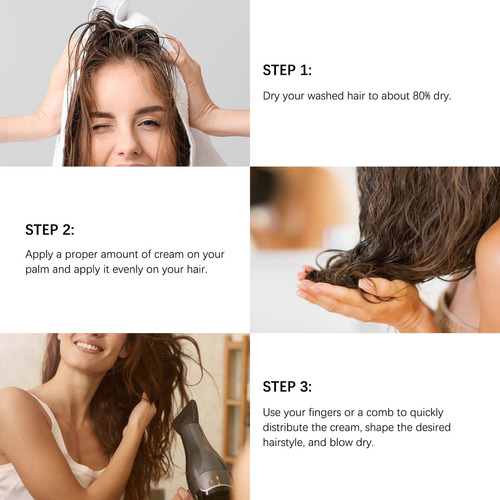 STEP 1:

Dry your washed hair to about 80% dry.

STEP 2:

Apply a proper amount of cream on your palm and apply it evenly on your hair.

STEP 3:

Use your fingers or a comb to quickly distribute the cream, shape the desired hairstyle, and blow dry.