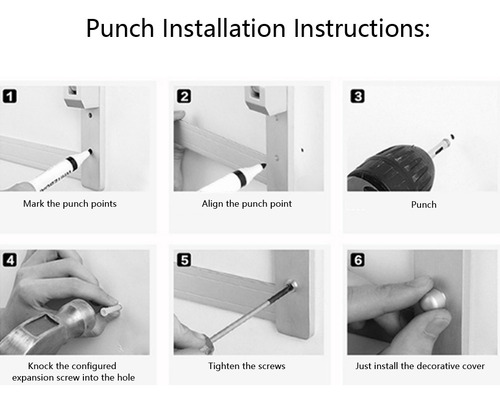 Punch Installation Instructions:

1
Mark the punch points

2
Align the punch point

3
Punch

4
Knock the configured expansion screw into the hole

5
Tighten the screws

6
Just install the decorative cover