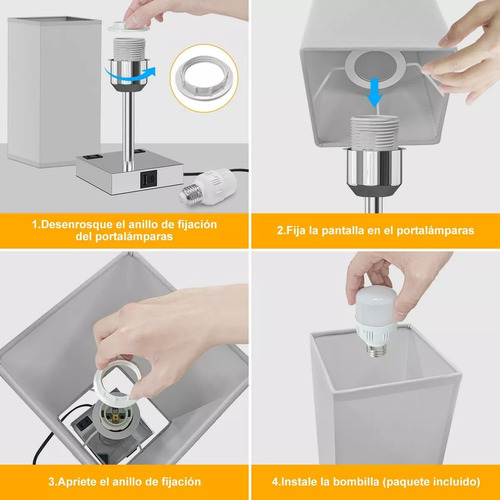 1.Desenrosque el anillo de fijación del portalámparas

2.Fija la pantalla en el portalámparas

3.Apriete el anillo de fijación

4.Instale la bombilla (paquete incluido)