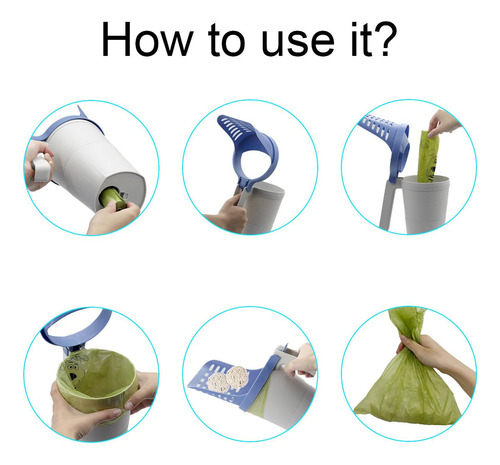 How to use it?