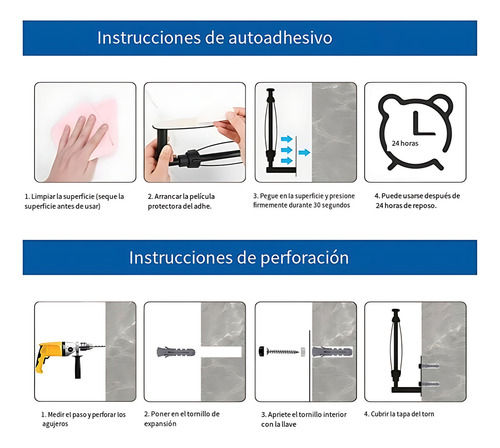 Instrucciones de autoadhesivo

24 horas

1. Limpiar la superficie (seque la superficie antes de usar)

2. Arrancar la película protectora del adhe.

3. Pegue en la superficie y presione firmemente durante 30 segundos

4. Puede usarse después de 24 horas de reposo.

Instrucciones de perforación

1. Medir el paso y perforar los agujeros

2. Poner en el tornillo de expansión

3. Apriete el tornillo interior con la llave

4. Cubrir la tapa del torn