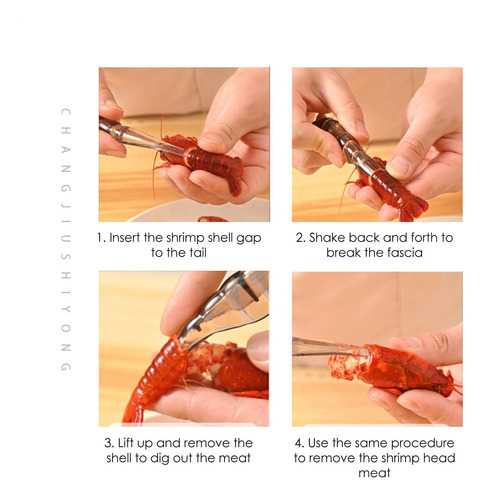 CHANGJIUSHIYONG

1. Insert the shrimp shell gap to the tail

2. Shake back and forth to break the fascia

3. Lift up and remove the shell to dig out the meat

4. Use the same procedure to remove the shrimp head meat