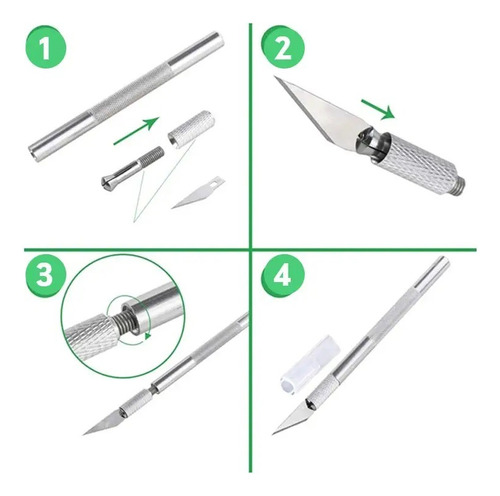 1

2

3

4