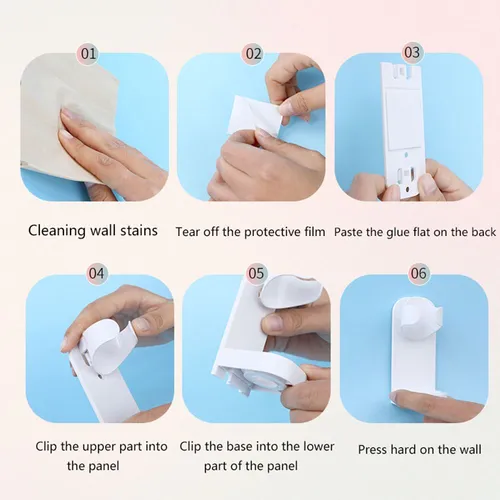 01

Cleaning wall stains

02

Tear off the protective film

03

Paste the glue flat on the back

04

Clip the upper part into the panel

05

Clip the base into the lower part of the panel

06

Press hard on the wall