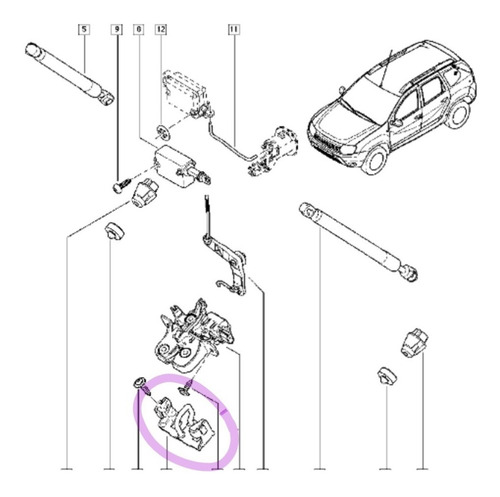 5
9
8
12
11