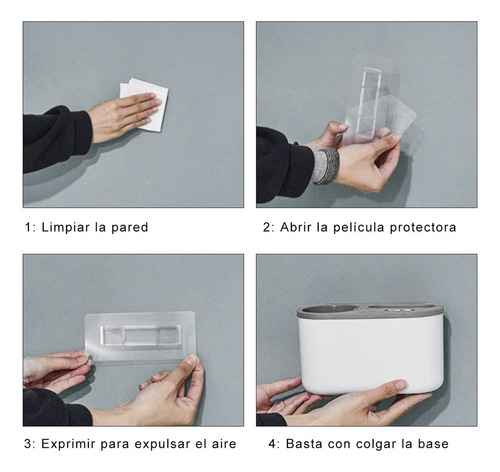 1: Limpiar la pared

2: Abrir la película protectora

3: Exprimir para expulsar el aire

4: Basta con colgar la base