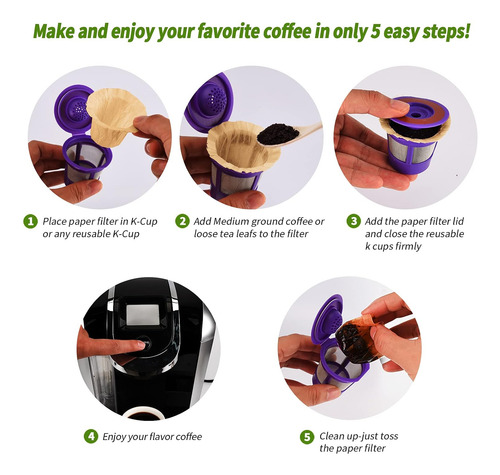 Make and enjoy your favorite coffee in only 5 easy steps!

1 Place paper filter in K-Cup or any reusable K-Cup

2 Add Medium ground coffee or loose tea leafs to the filter

3 Add the paper filter lid and close the reusable k cups firmly

4 Enjoy your flavor coffee

5 Clean up-just toss the paper filter