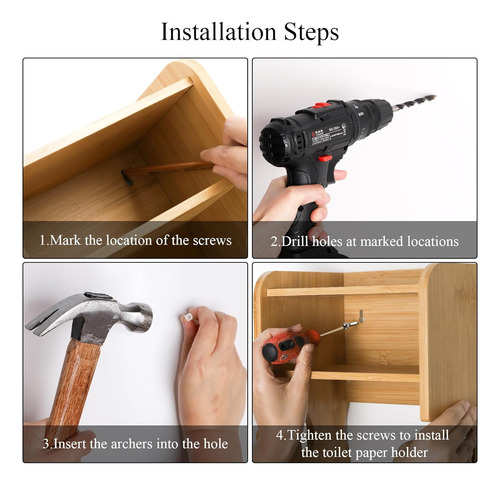 Installation Steps

1.Mark the location of the screws

2.Drill holes at marked locations

3.Insert the archers into the hole

4.Tighten the screws to install the toilet paper holder