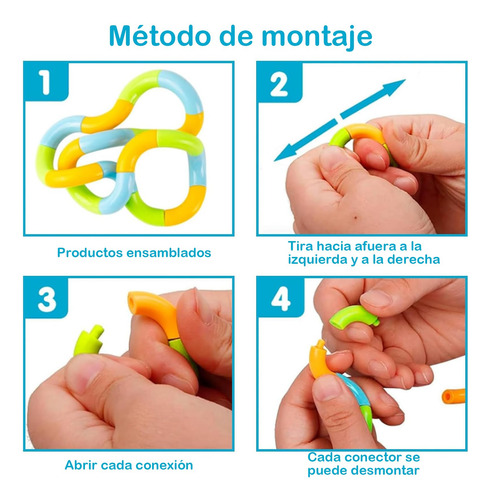 Método de montaje

1

Productos ensamblados

2

Tira hacia afuera a la izquierda y a la derecha

3

Abrir cada conexión

4

Cada conector se puede desmontar