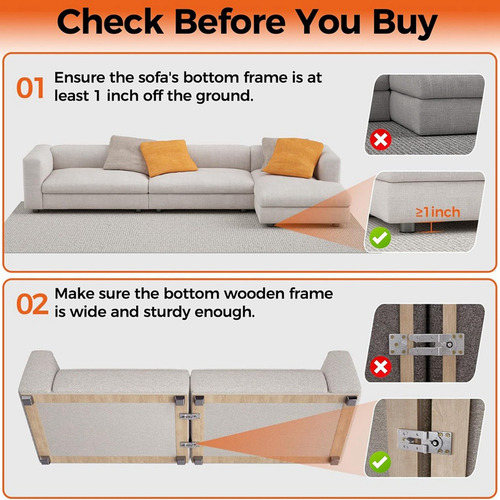 Check Before You Buy

01 Ensure the sofa's bottom frame is at least 1 inch off the ground.

≥1 inch

02 Make sure the bottom wooden frame is wide and sturdy enough.