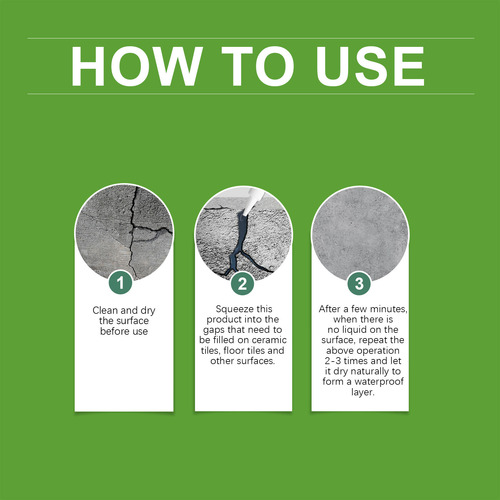 HOW TO USE

1

Clean and dry the surface before use

2

Squeeze this product into the gaps that need to be filled on ceramic tiles, floor tiles and other surfaces.

3

After a few minutes, when there is no liquid on the surface, repeat the above operation 2-3 times and let it dry naturally to form a waterproof layer.