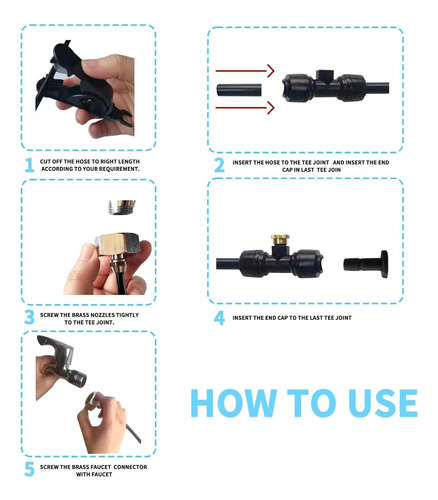 1 CUT OFF THE HOSE TO RIGHT LENGTH ACCORDING TO YOUR REQUIREMENT.

2 INSERT THE HOSE TO THE TEE JOINT AND INSERT THE END CAP IN LAST TEE JOIN

3 SCREW THE BRASS NOZZLES TIGHTLY TO THE TEE JOINT.

4 INSERT THE END CAP TO THE LAST TEE JOINT

5 SCREW THE BRASS FAUCET CONNECTOR WITH FAUCET

HOW TO USE