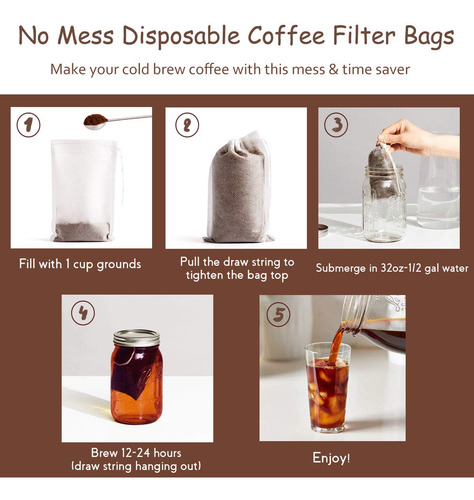 No Mess Disposable Coffee Filter Bags

Make your cold brew coffee with this mess & time saver

1

Fill with 1 cup grounds

2

Pull the draw string to tighten the bag top

3

Submerge in 32oz-1/2 gal water

4

Brew 12-24 hours (draw string hanging out)

5

Enjoy!