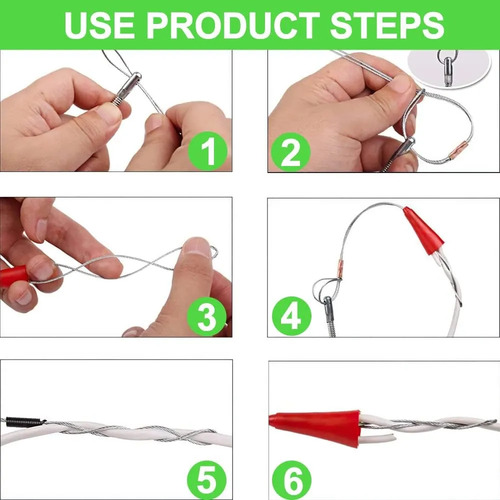 USE PRODUCT STEPS

1

2

3

4

5

6