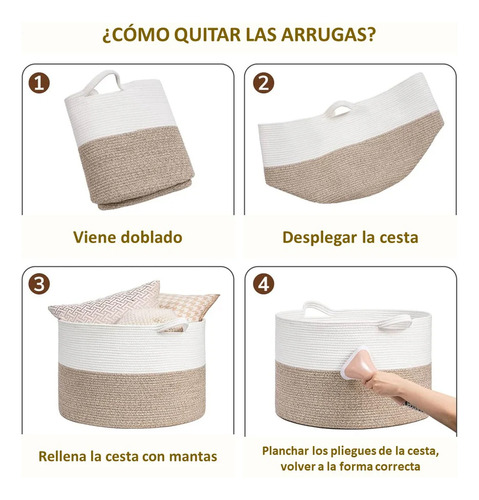 ¿CÓMO QUITAR LAS ARRUGAS?

1

Viene doblado

2

Desplegar la cesta

3

Rellena la cesta con mantas

4

Planchar los pliegues de la cesta, volver a la forma correcta