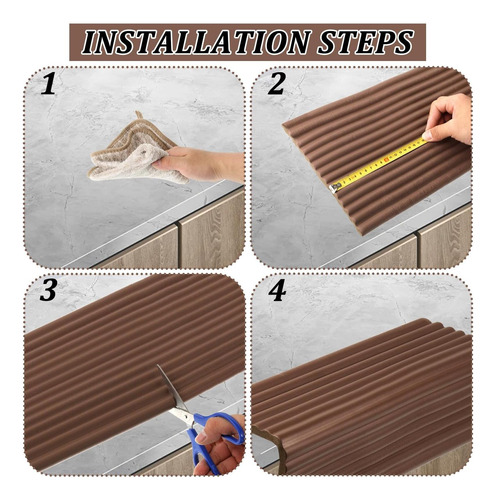 INSTALLATION STEPS

1

2

3

4