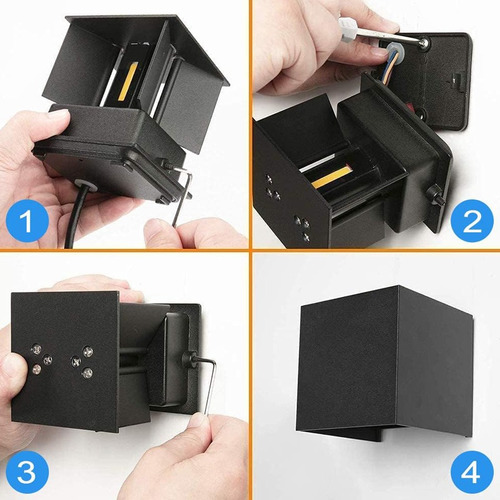 1

2

3

4