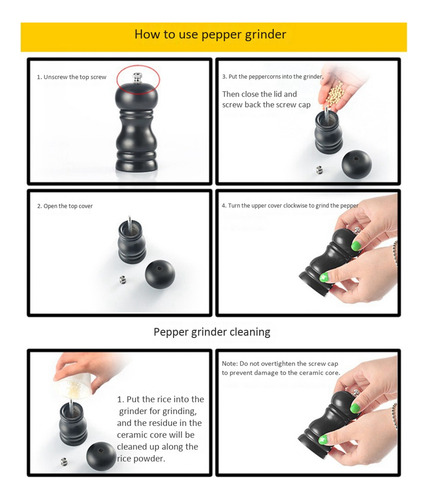 How to use pepper grinder

1. Unscrew the top screw

3. Put the peppercorns into the grinder.
Then close the lid and screw back the screw cap

2. Open the top cover

4. Turn the upper cover clockwise to grind the pepper

Pepper grinder cleaning

1. Put the rice into the grinder for grinding, and the residue in the ceramic core will be cleaned up along the rice powder.

Note: Do not overtighten the screw cap to prevent damage to the ceramic core.