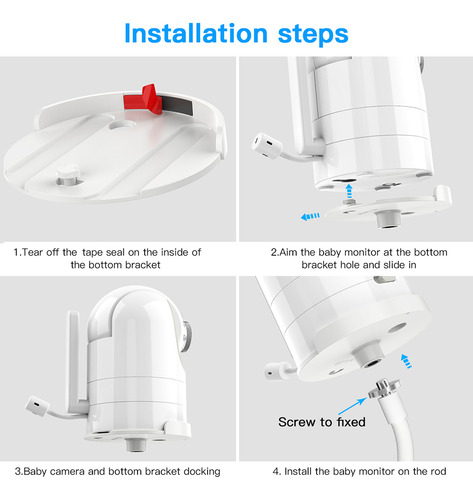 Installation steps

1.Tear off the tape seal on the inside of the bottom bracket

2.Aim the baby monitor at the bottom bracket hole and slide in

3.Baby camera and bottom bracket docking

Screw to fixed

4. Install the baby monitor on the rod