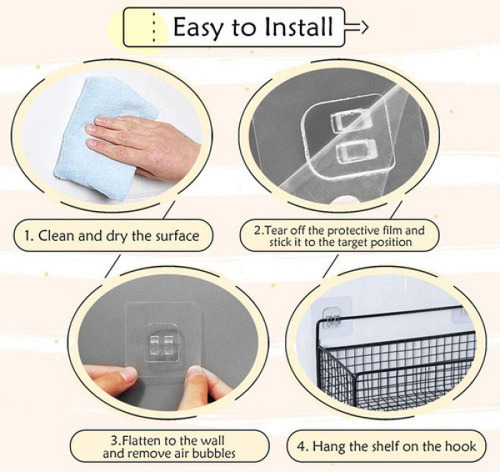 Easy to Install

1. Clean and dry the surface

2.Tear off the protective film and stick it to the target position

3.Flatten to the wall and remove air bubbles

4. Hang the shelf on the hook