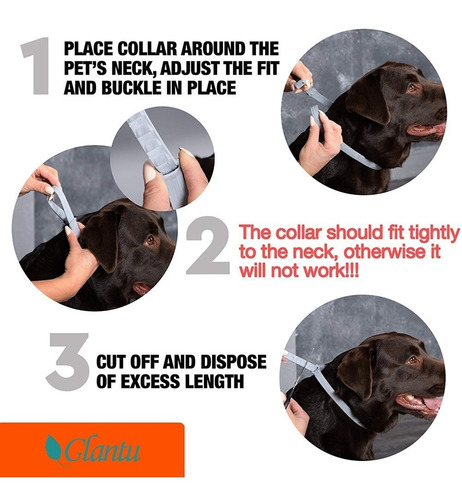 1 PLACE COLLAR AROUND THE PET'S NECK, ADJUST THE FIT AND BUCKLE IN PLACE

2 The collar should fit tightly to the neck, otherwise it will not work!!!

3 CUT OFF AND DISPOSE OF EXCESS LENGTH

Glantu