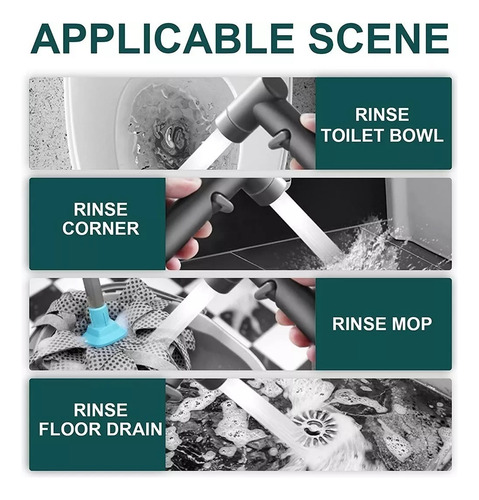 APPLICABLE SCENE

RINSE TOILET BOWL

RINSE CORNER

RINSE MOP

RINSE FLOOR DRAIN