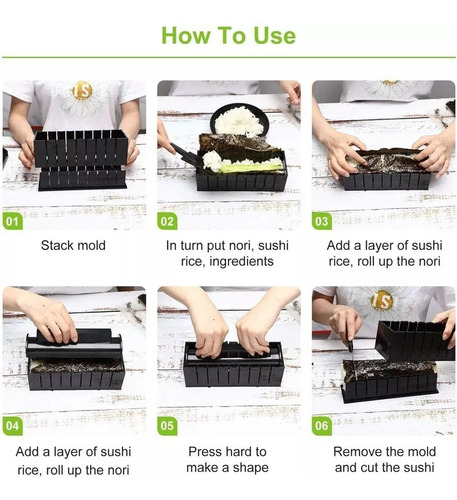 How To Use

01

Stack mold

02

In turn put nori, sushi rice, ingredients

03

Add a layer of sushi rice, roll up the nori

04

Add a layer of sushi rice, roll up the nori

05

Press hard to make a shape

06

Remove the mold and cut the sushi