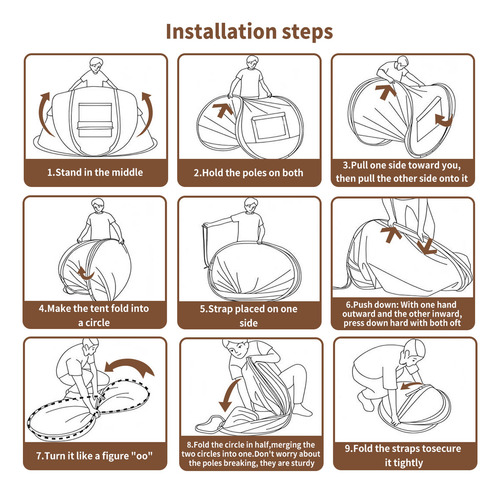 Installation steps

1.Stand in the middle

2.Hold the poles on both

3.Pull one side toward you, then pull the other side onto it

4.Make the tent fold into a circle

5.Strap placed on one side

6.Push down: With one hand outward and the other inward, press down hard with both oft

7.Turn it like a figure "oo"

8.Fold the circle in half,merging the two circles into one.Don't worry about the poles breaking, they are sturdy

9.Fold the straps tosecure it tightly