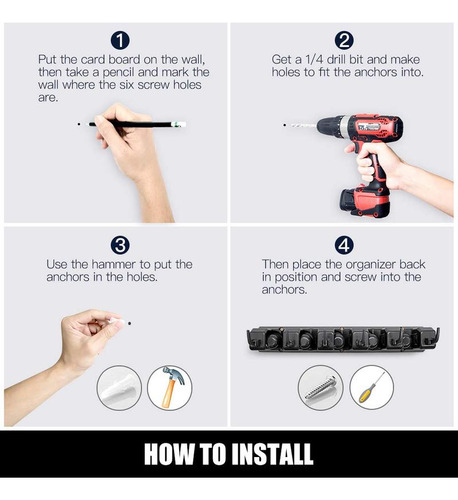 1
Put the card board on the wall, then take a pencil and mark the wall where the six screw holes are.

2
Get a 1/4 drill bit and make holes to fit the anchors into.

3
Use the hammer to put the anchors in the holes.

4
Then place the organizer back in position and screw into the anchors.

HOW TO INSTALL