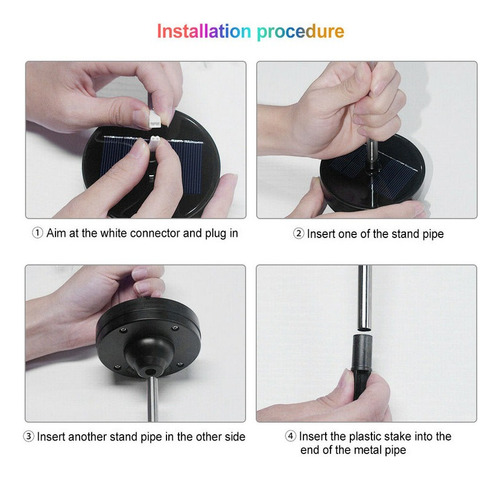 Installation procedure

① Aim at the white connector and plug in

② Insert one of the stand pipe

③ Insert another stand pipe in the other side

④ Insert the plastic stake into the end of the metal pipe