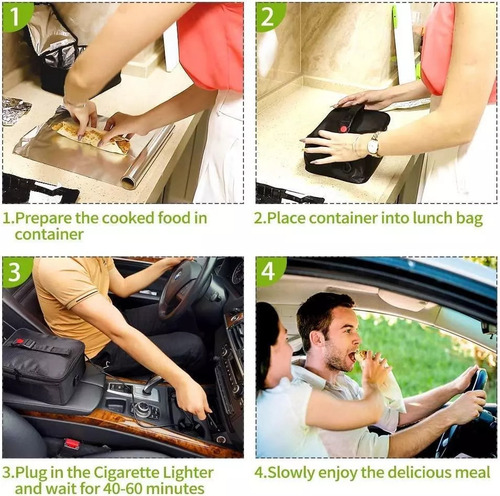 1

1.Prepare the cooked food in container

2

2.Place container into lunch bag

3

3.Plug in the Cigarette Lighter and wait for 40-60 minutes

4

4.Slowly enjoy the delicious meal