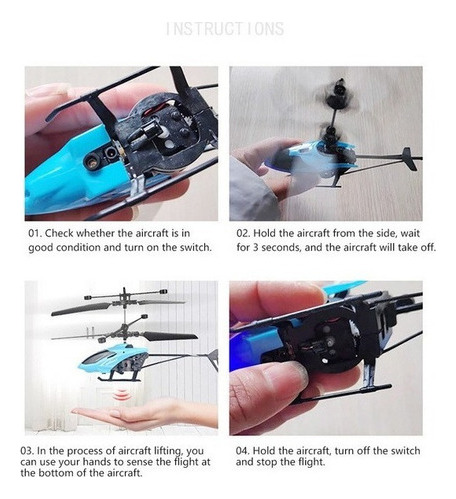 INSTRUCTIONS

01. Check whether the aircraft is in good condition and turn on the switch.

02. Hold the aircraft from the side, wait for 3 seconds, and the aircraft will take off.

03. In the process of aircraft lifting, you can use your hands to sense the flight at the bottom of the aircraft.

04. Hold the aircraft, turn off the switch and stop the flight.