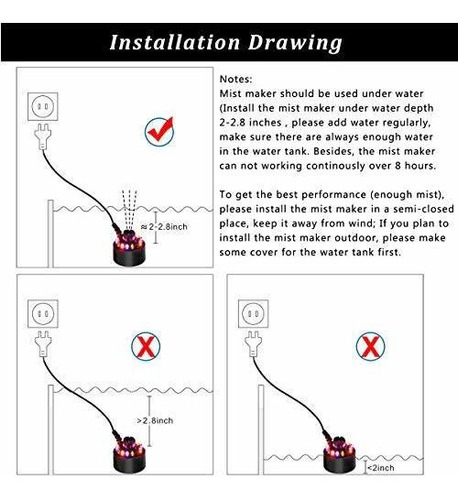 Installation Drawing

≈2-2.8inch

Notes:
Mist maker should be used under water (Install the mist maker under water depth 2-2.8 inches , please add water regularly, make sure there are always enough water in the water tank. Besides, the mist maker can not working continously over 8 hours.

To get the best performance (enough mist), please install the mist maker in a semi-closed place, keep it away from wind; If you plan to install the mist maker outdoor, please make some cover for the water tank first.

>2.8inch

<2inch