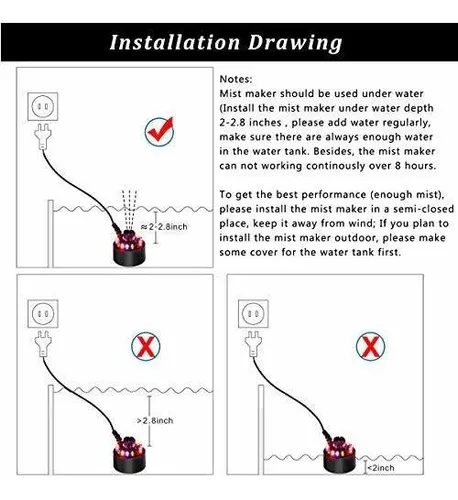 Installation Drawing

≈2-2.8inch

Notes:
Mist maker should be used under water (Install the mist maker under water depth 2-2.8 inches , please add water regularly, make sure there are always enough water in the water tank. Besides, the mist maker can not working continously over 8 hours.

To get the best performance (enough mist), please install the mist maker in a semi-closed place, keep it away from wind; If you plan to install the mist maker outdoor, please make some cover for the water tank first.

>2.8inch

<2inch