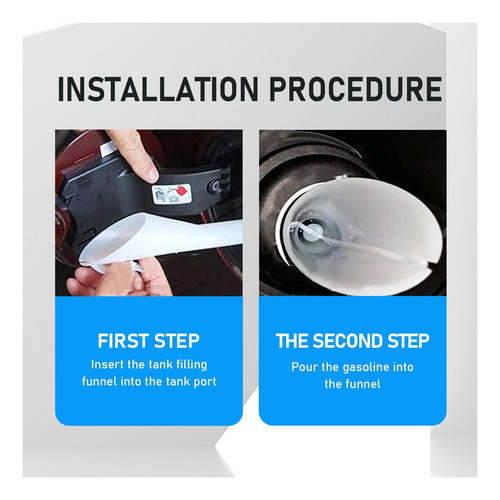 INSTALLATION PROCEDURE

FIRST STEP

Insert the tank filling funnel into the tank port

THE SECOND STEP

Pour the gasoline into the funnel