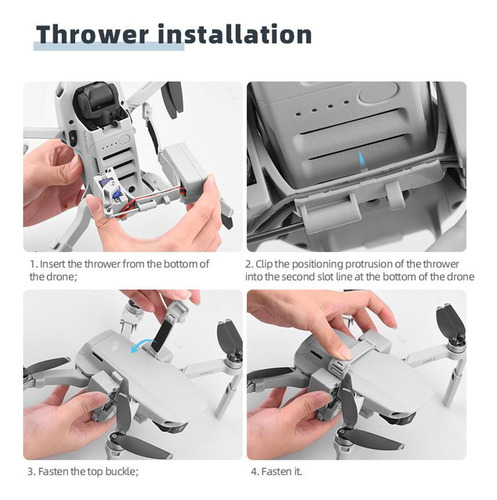 Thrower installation

1. Insert the thrower from the bottom of the drone;

2. Clip the positioning protrusion of the thrower into the second slot line at the bottom of the drone

3. Fasten the top buckle;

4. Fasten it.