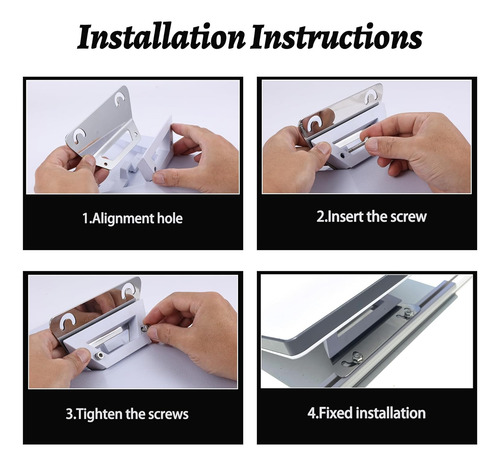 Installation Instructions

1.Alignment hole

2.Insert the screw

3.Tighten the screws

4.Fixed installation