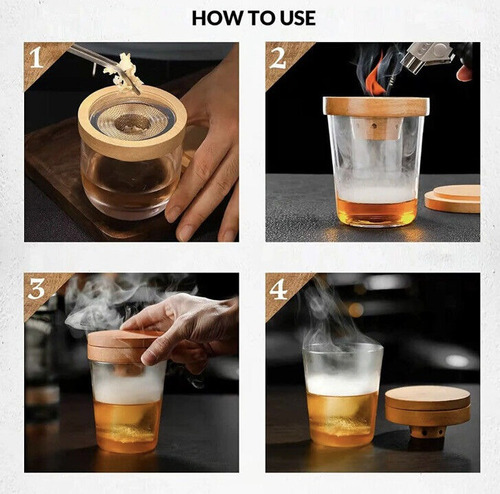 HOW TO USE

1

2

3

4