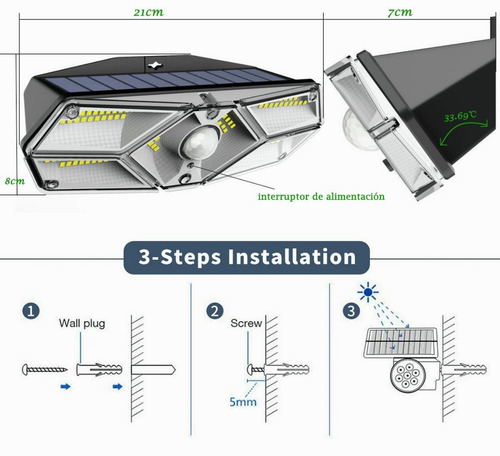 21cm

7cm

33.69℃

8cm

interruptor de alimentación

3-Steps Installation

1

Wall plug

2

Screw

5mm

3