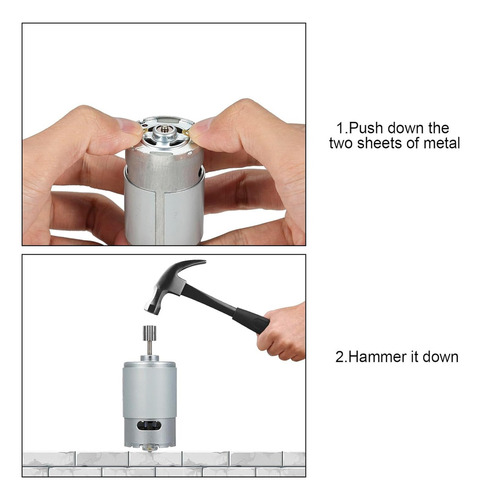 1.Push down the two sheets of metal

2.Hammer it down