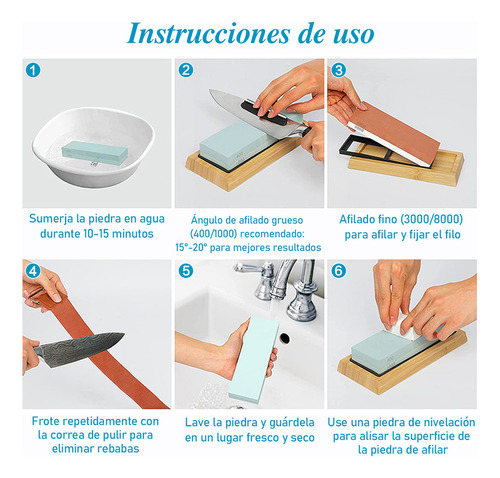 Instrucciones de uso

1

Sumerja la piedra en agua durante 10-15 minutos

2

Ángulo de afilado grueso (400/1000) recomendado: 15°-20° para mejores resultados

3

Afilado fino (3000/8000) para afilar y fijar el filo

4

Frote repetidamente con la correa de pulir para eliminar rebabas

5

Lave la piedra y guárdela en un lugar fresco y seco

6

Use una piedra de nivelación para alisar la superficie de la piedra de afilar